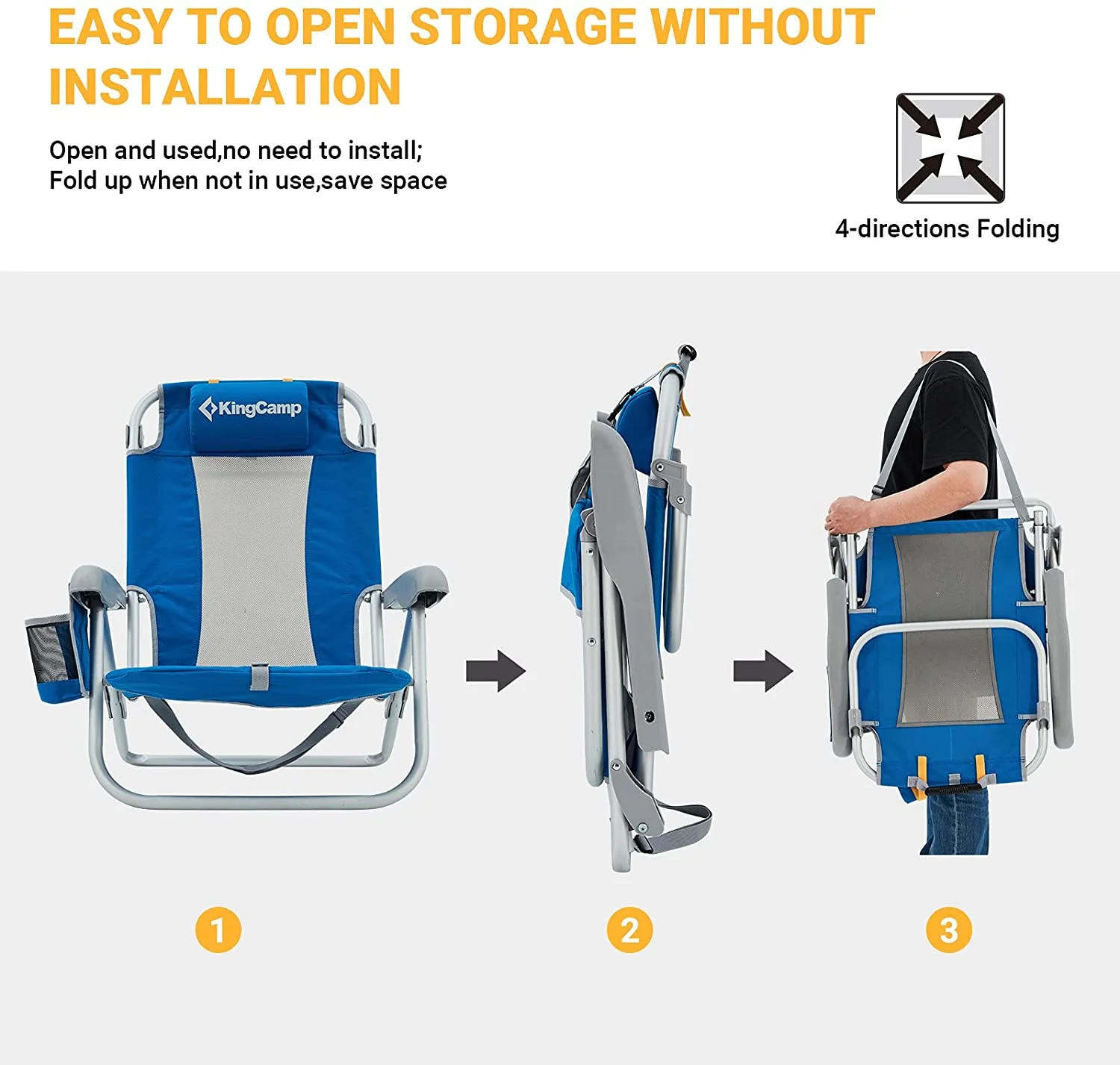 EASY TO OPEN STORAGE WITHOUT INSTALLATION

Open and used,no need to install;
Fold up when not in use,save space

4-directions Folding

KingCamp

1

2

3