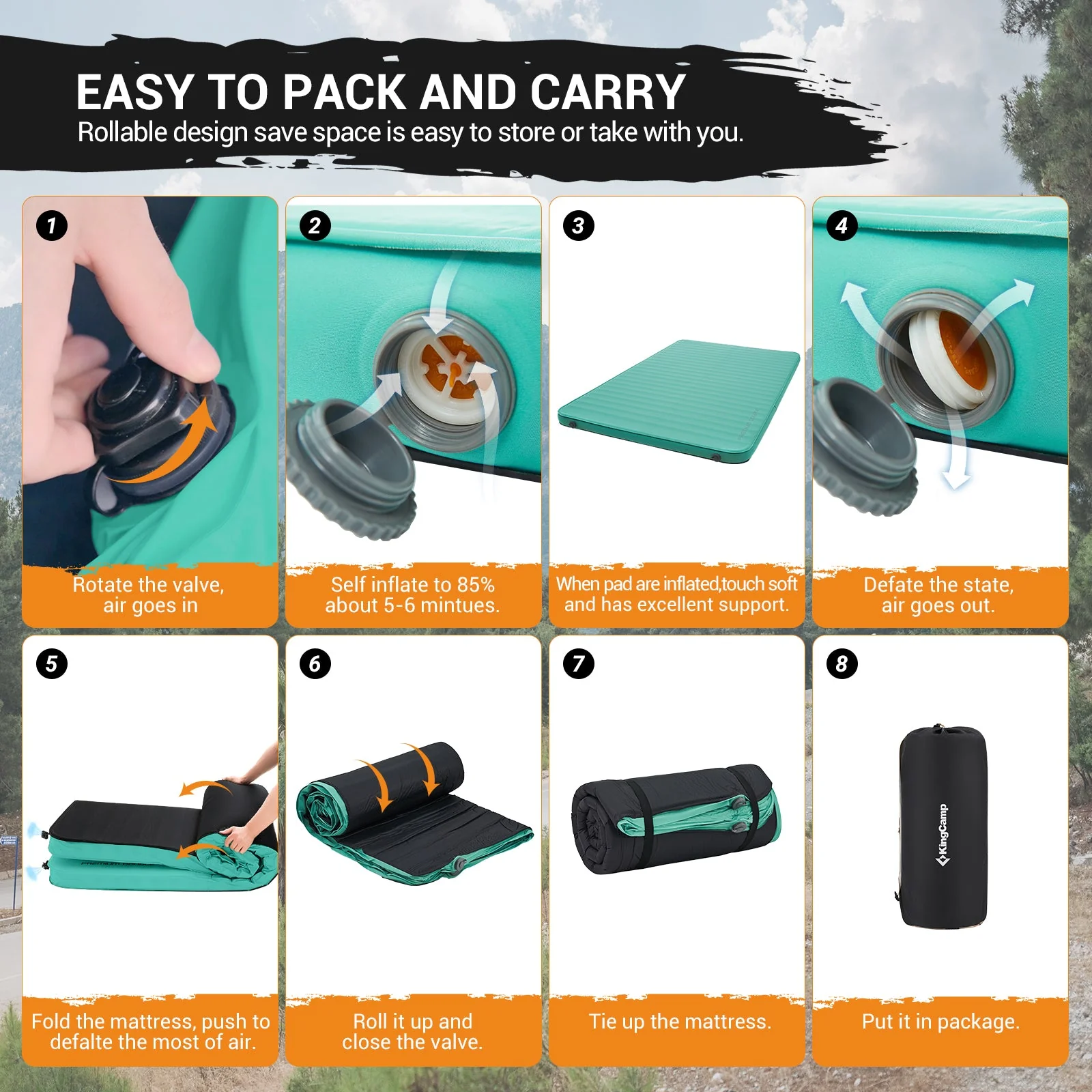 EASY TO PACK AND CARRY
Rollable design save space is easy to store or take with you.

1
Rotate the valve, air goes in

2
Self inflate to 85% about 5-6 mintues.

3
When pad are inflated,touch soft and has excellent support.

4
Defate the state, air goes out.

5
Fold the mattress, push to defalte the most of air.

6
Roll it up and close the valve.

7
Tie up the mattress.

8
KingCamp
Put it in package.