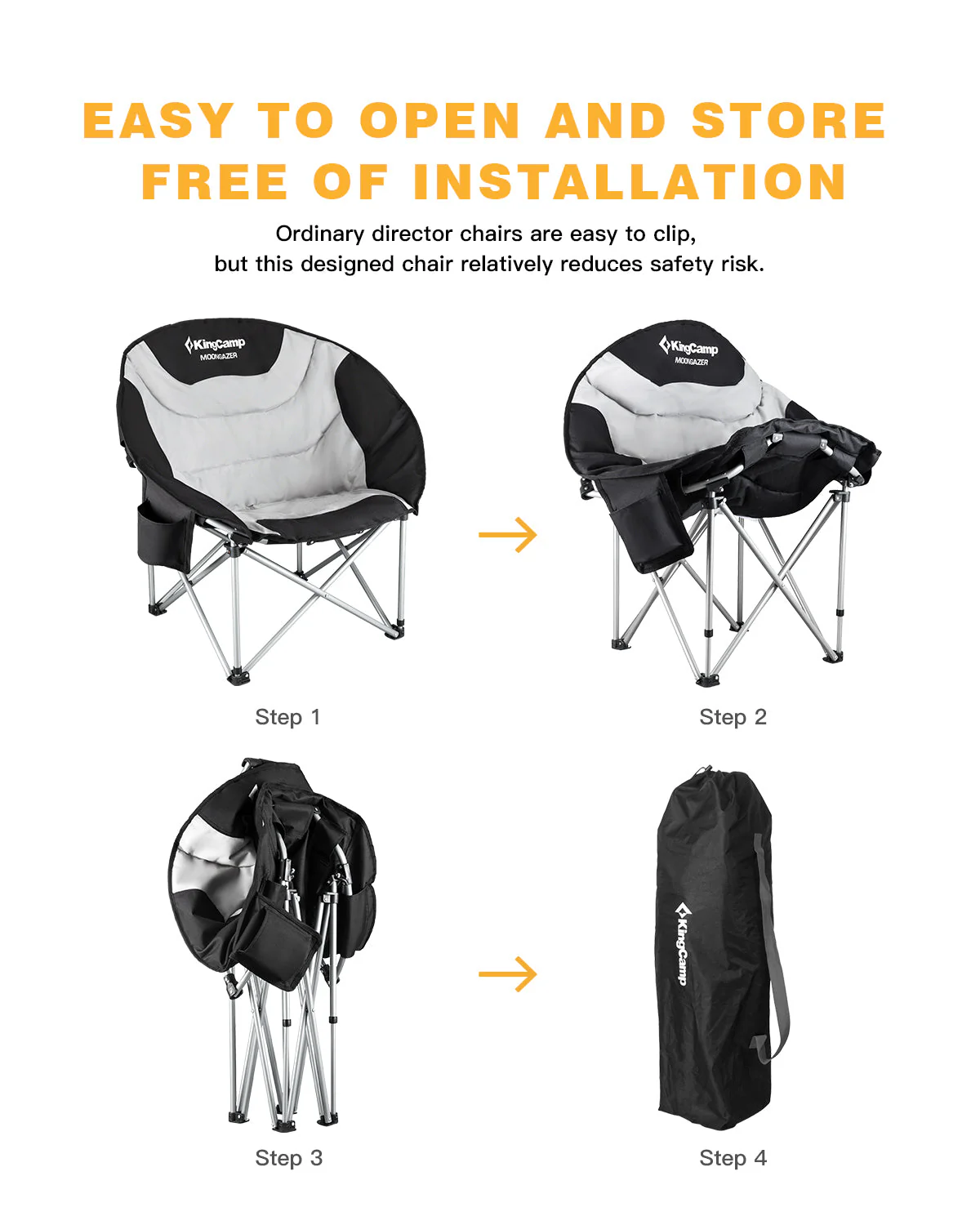 EASY TO OPEN AND STORE
FREE OF INSTALLATION

Ordinary director chairs are easy to clip, but this designed chair relatively reduces safety risk.

KingCamp
MOONGAZER

KingCamp
MOONGAZER

Step 1

Step 2

KingCamp

Step 3

Step 4