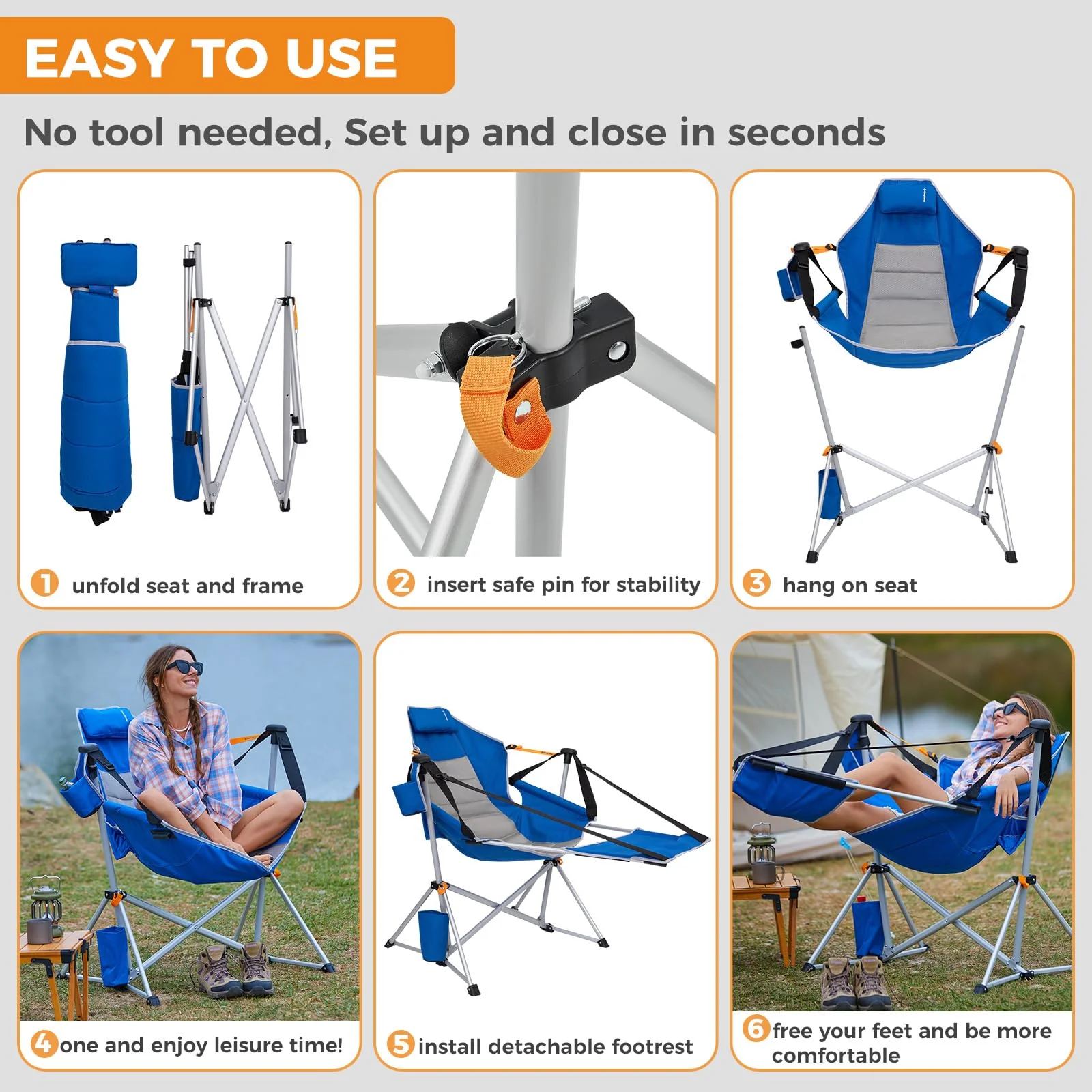 EASY TO USE

No tool needed, Set up and close in seconds

1 unfold seat and frame

2 insert safe pin for stability

3 hang on seat

4 one and enjoy leisure time!

5 install detachable footrest

6 free your feet and be more comfortable