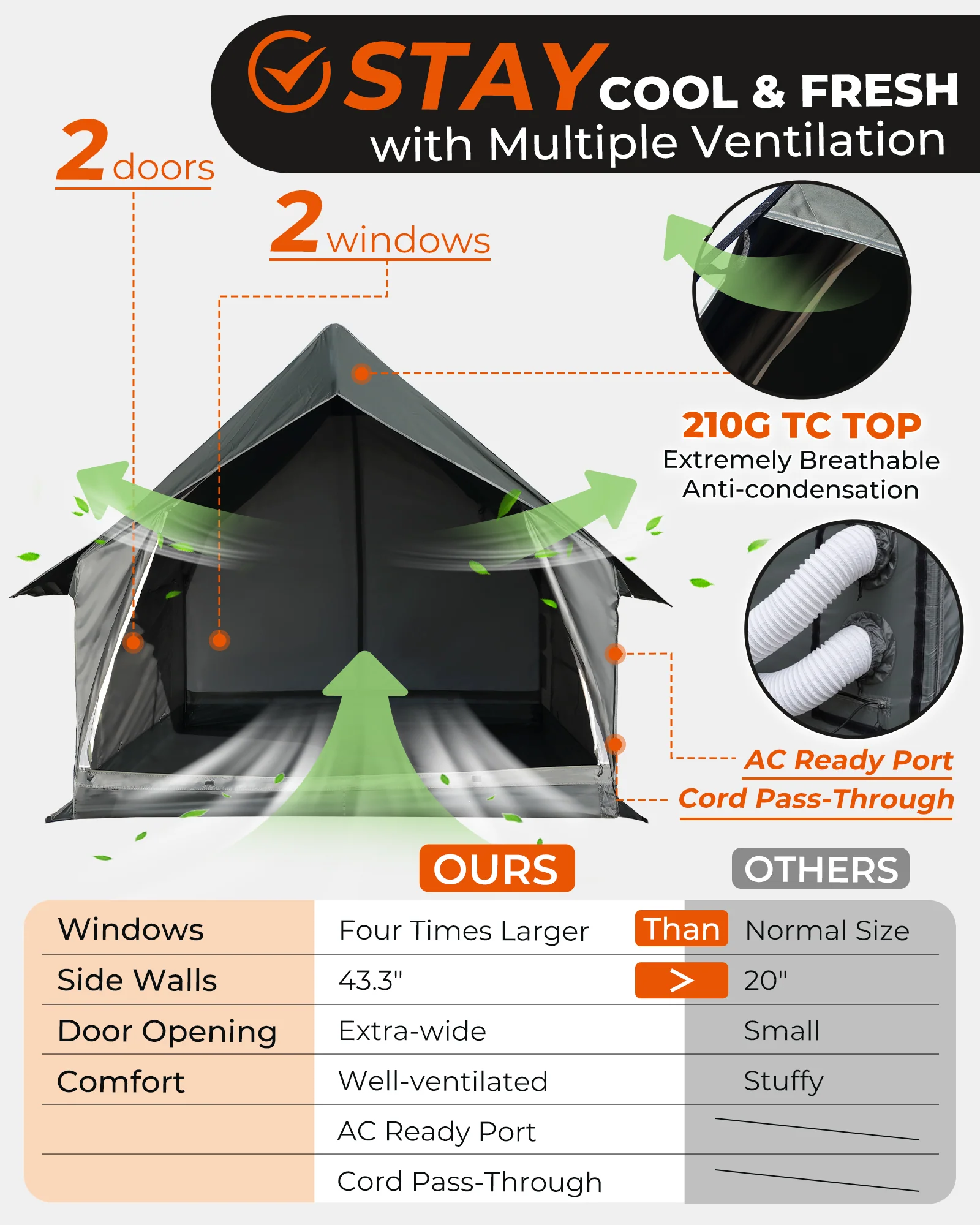 STAY COOL & FRESH
with Multiple Ventilation

2 doors

2 windows

210G TC TOP
Extremely Breathable
Anti-condensation

AC Ready Port
Cord Pass-Through

|  | OURS |  | OTHERS |
|---|---|---|---|
| Windows | Four Times Larger | Than | Normal Size |
| Side Walls | 43.3" | > | 20" |
| Door Opening | Extra-wide |  | Small |
| Comfort | Well-ventilated |  | Stuffy |
|  | AC Ready Port |  |  |
|  | Cord Pass-Through |  |  |