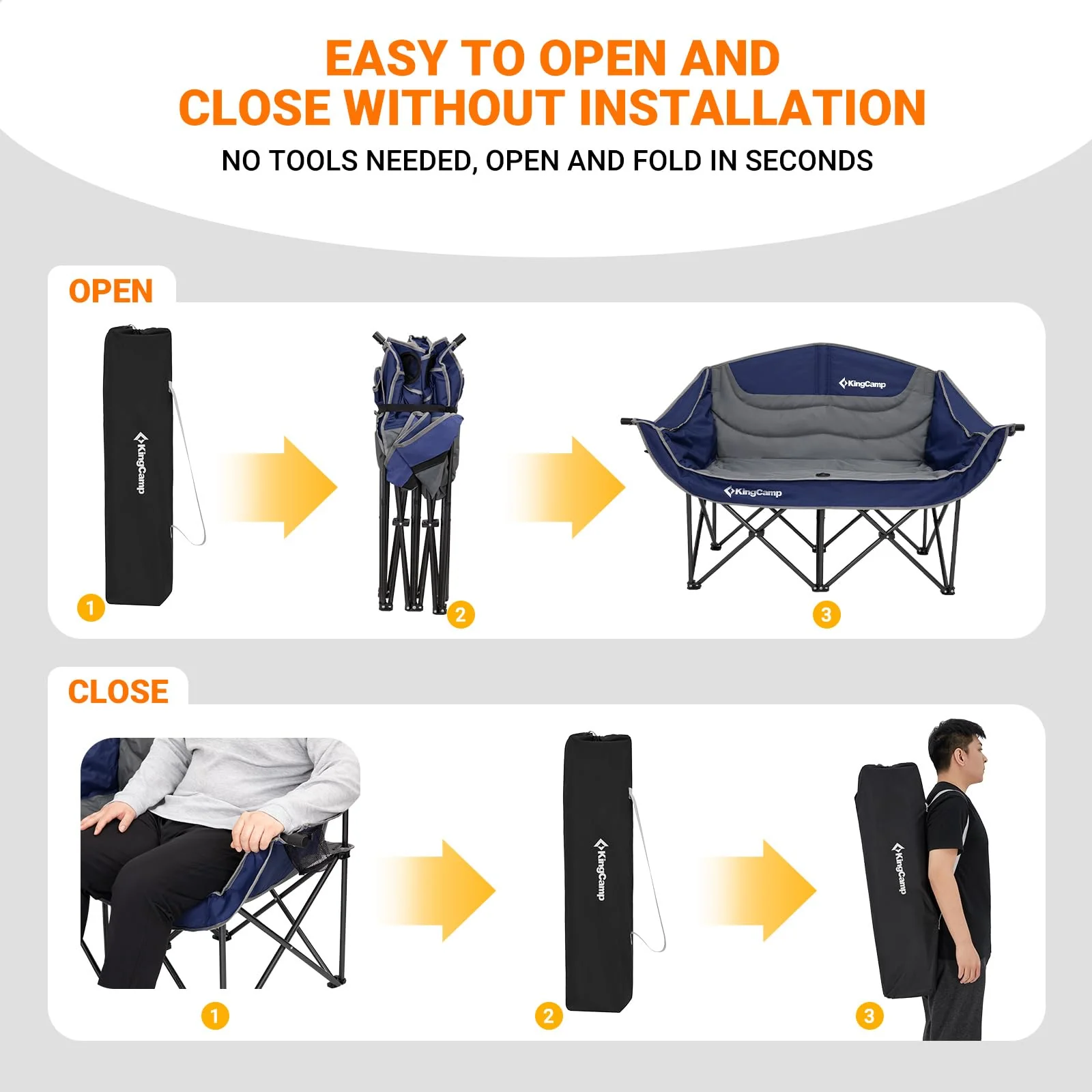 EASY TO OPEN AND CLOSE WITHOUT INSTALLATION

NO TOOLS NEEDED, OPEN AND FOLD IN SECONDS

OPEN

KingCamp

1

2

KingCamp

KingCamp

3

CLOSE

1

KingCamp

2

KingCamp

3