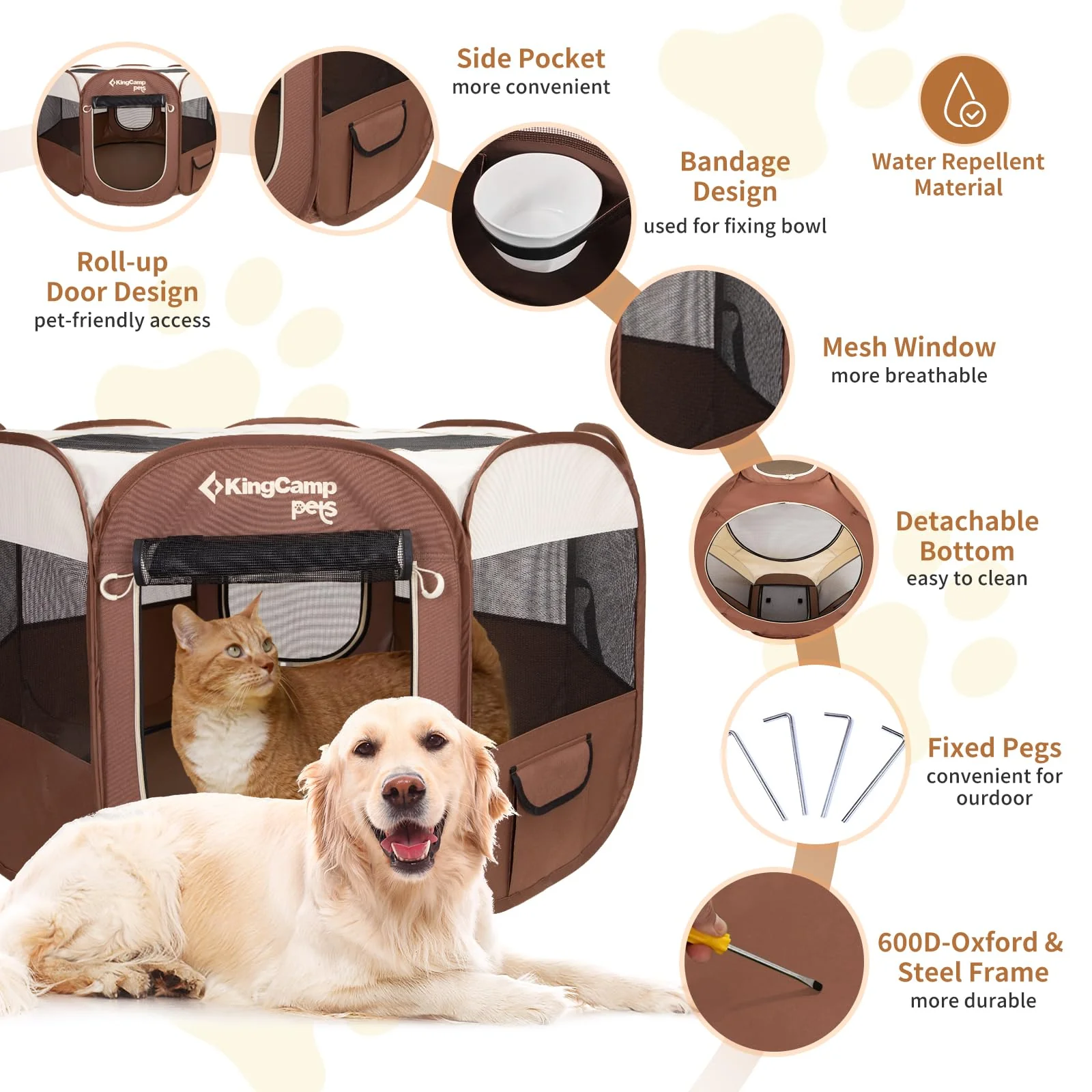 KingCamp pets

Side Pocket
more convenient

Water Repellent Material

Bandage Design
used for fixing bowl

Roll-up Door Design
pet-friendly access

Mesh Window
more breathable

KingCamp pets

Detachable Bottom
easy to clean

Fixed Pegs
convenient for ourdoor

600D-Oxford & Steel Frame
more durable