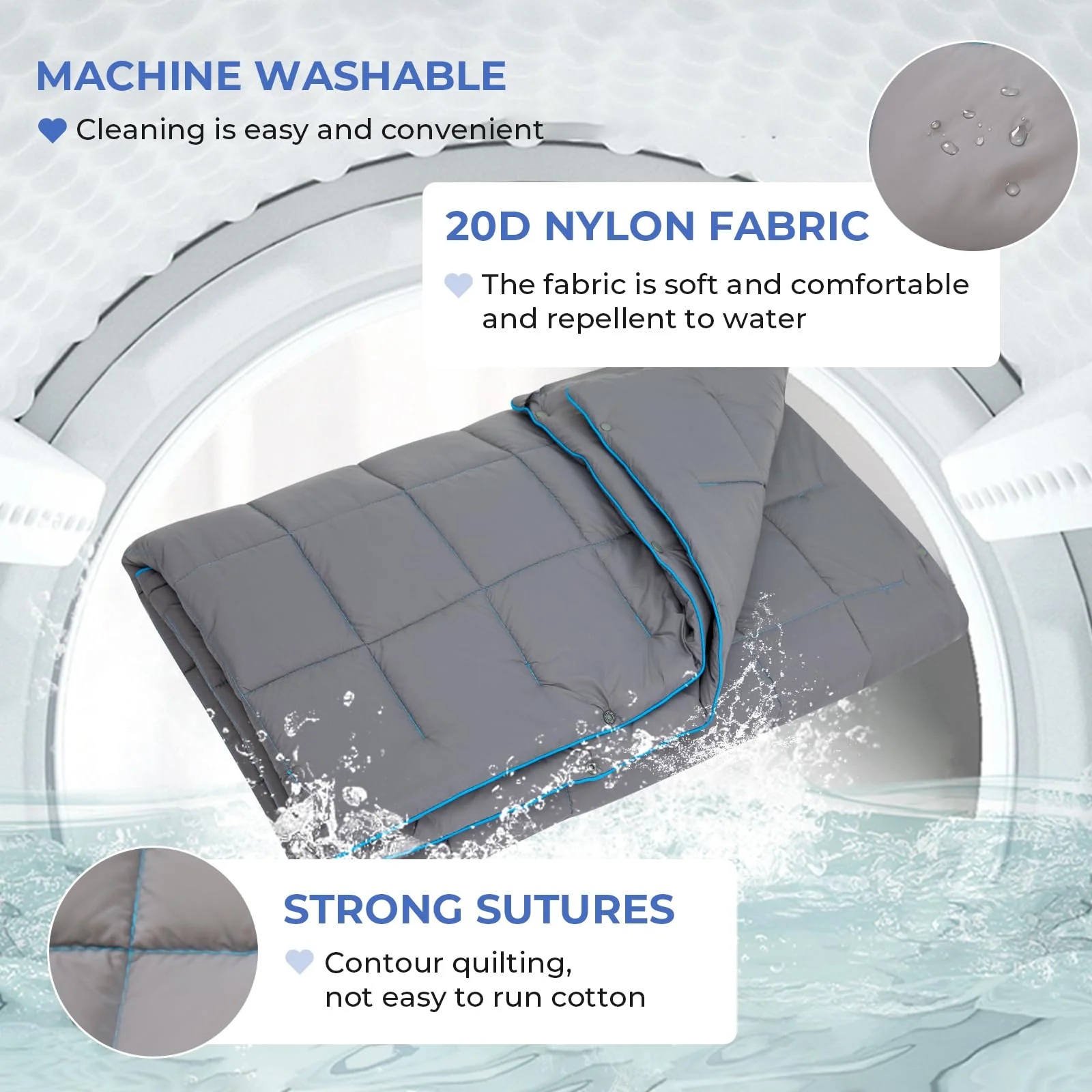 MACHINE WASHABLE

Cleaning is easy and convenient

20D NYLON FABRIC

The fabric is soft and comfortable and repellent to water

STRONG SUTURES

Contour quilting, not easy to run cotton