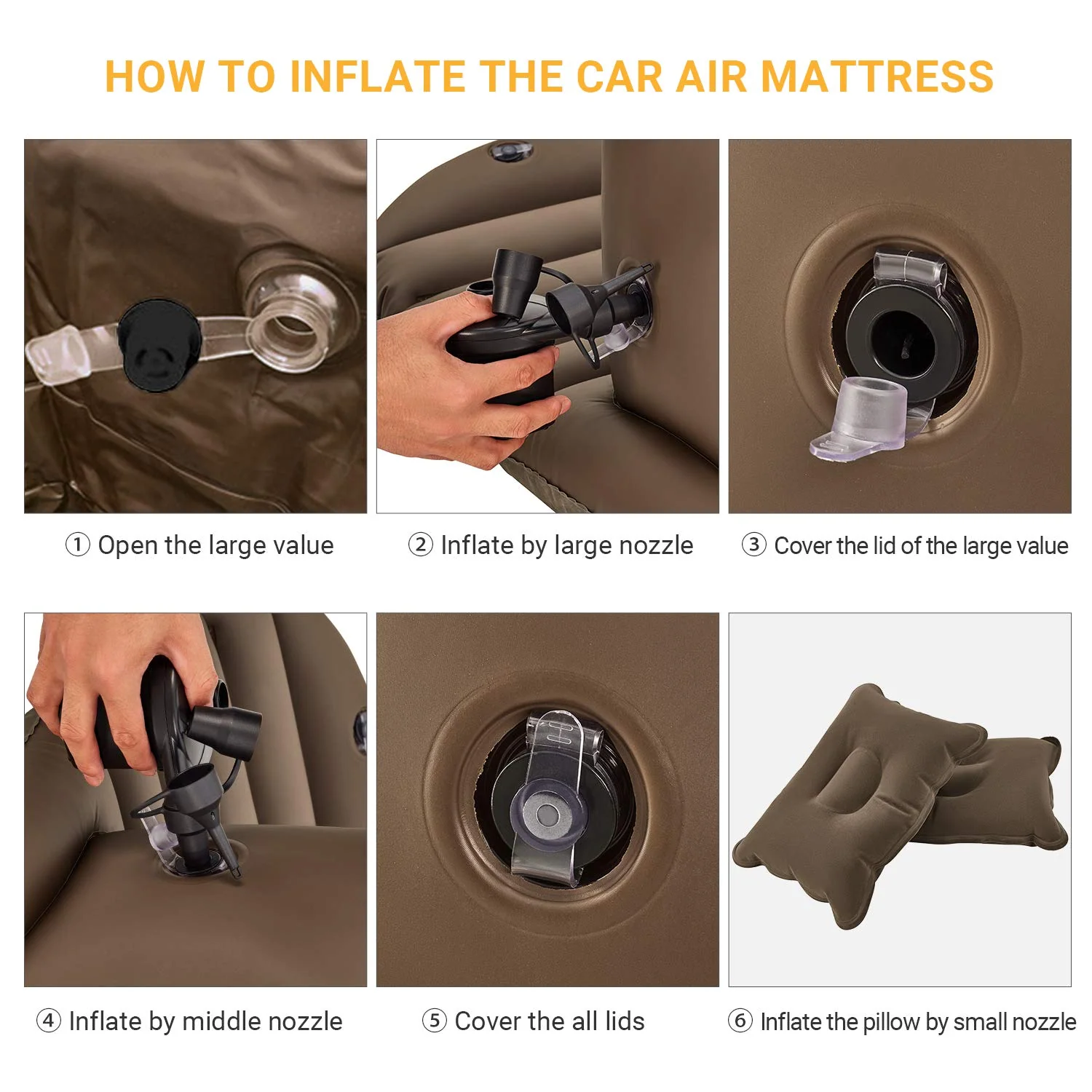 HOW TO INFLATE THE CAR AIR MATTRESS

① Open the large value

② Inflate by large nozzle

③ Cover the lid of the large value

④ Inflate by middle nozzle

⑤ Cover the all lids

⑥ Inflate the pillow by small nozzle