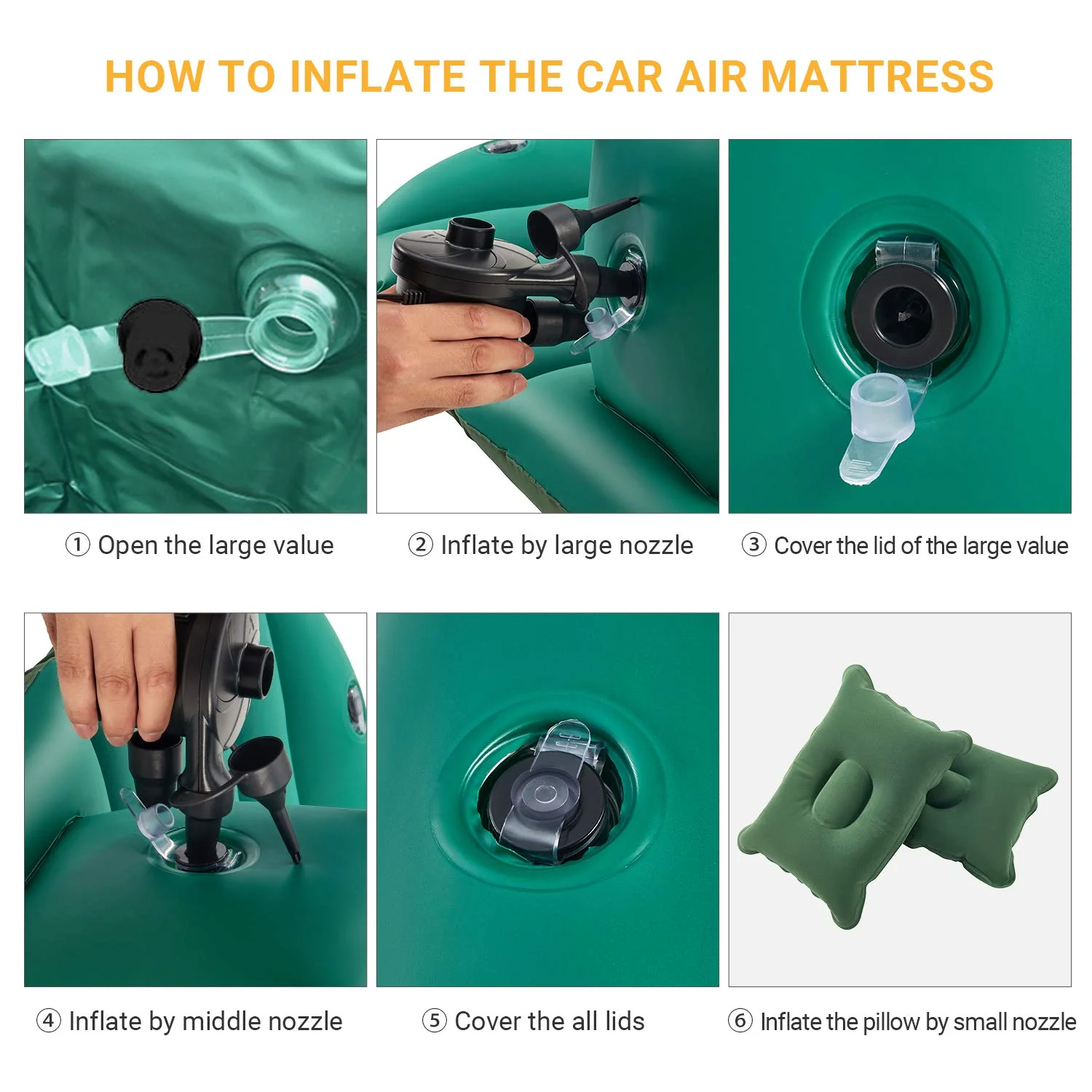 HOW TO INFLATE THE CAR AIR MATTRESS

① Open the large value

② Inflate by large nozzle

③ Cover the lid of the large value

④ Inflate by middle nozzle

⑤ Cover the all lids

⑥ Inflate the pillow by small nozzle