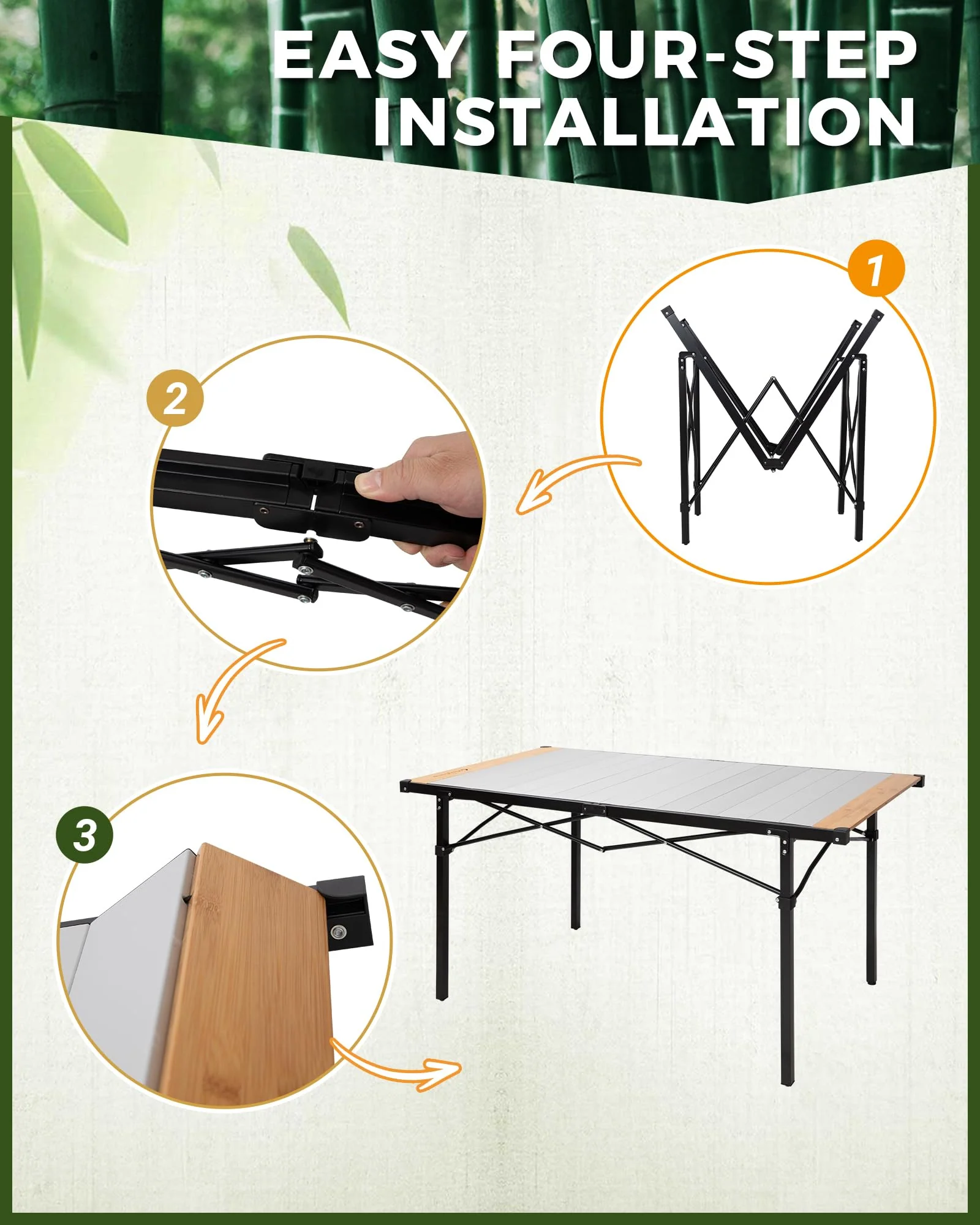 EASY FOUR-STEP INSTALLATION

1

2

3