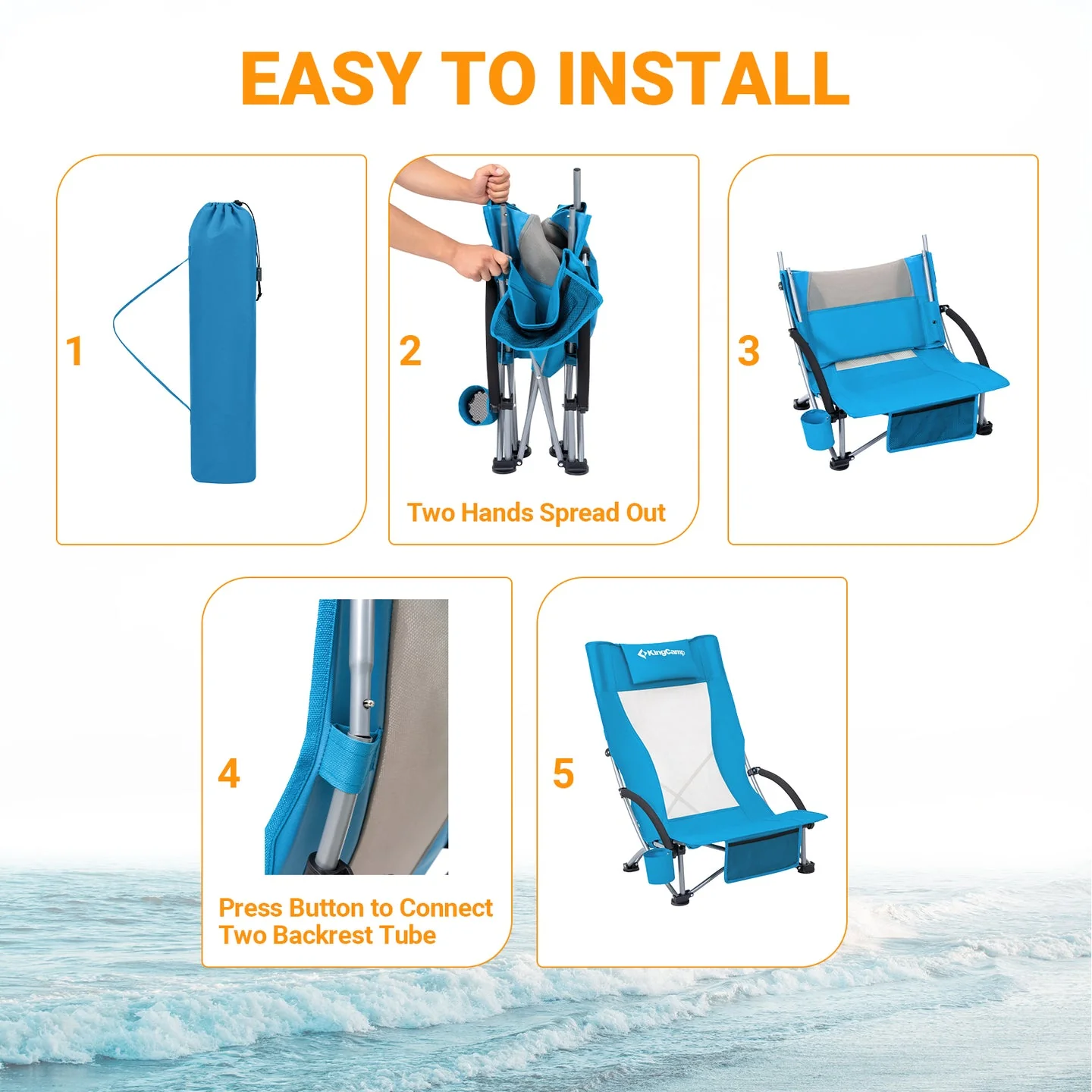 EASY TO INSTALL

1

2

Two Hands Spread Out

3

4

Press Button to Connect Two Backrest Tube

5

KingCamp