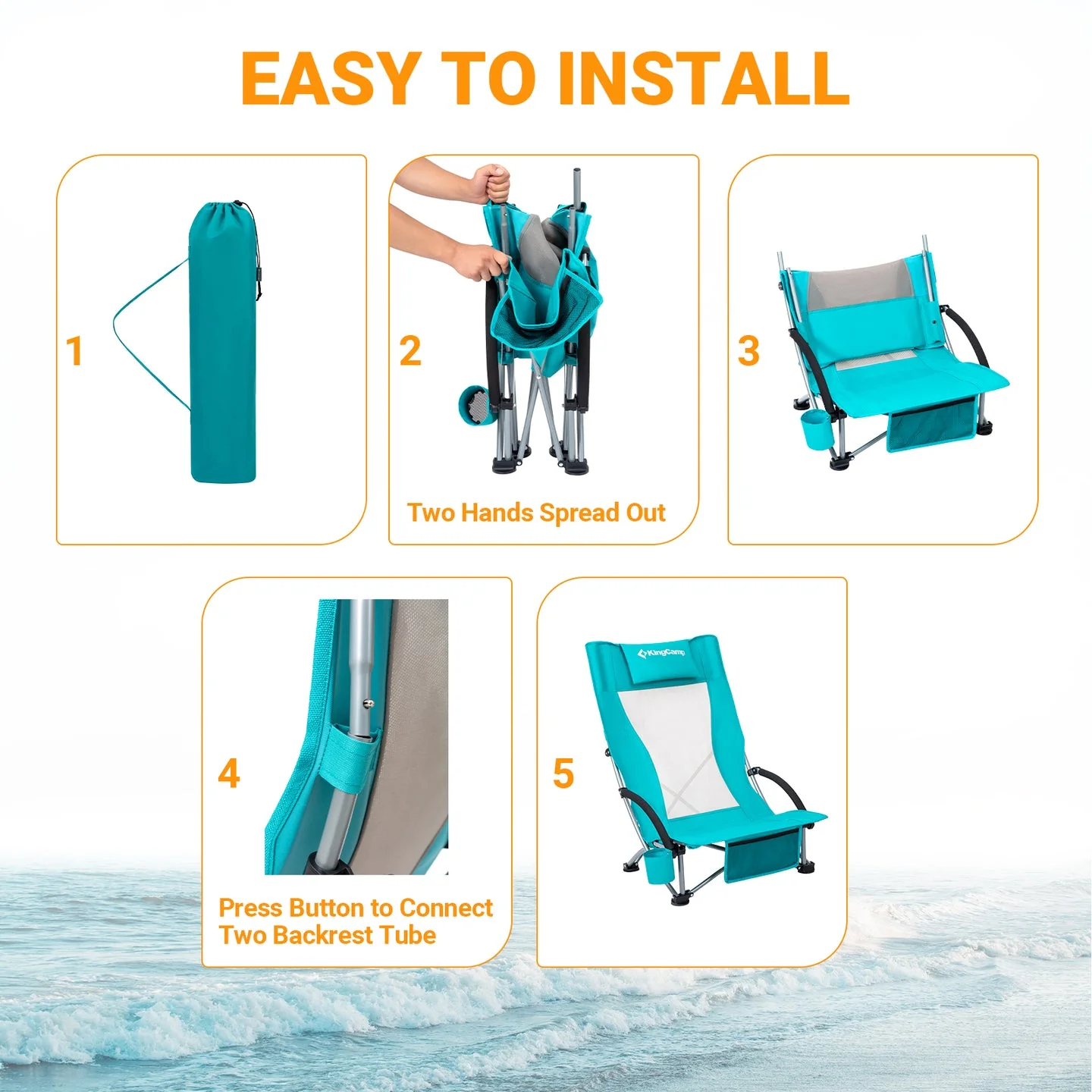 EASY TO INSTALL

1

2

Two Hands Spread Out

3

4

Press Button to Connect Two Backrest Tube

5

KingCamp