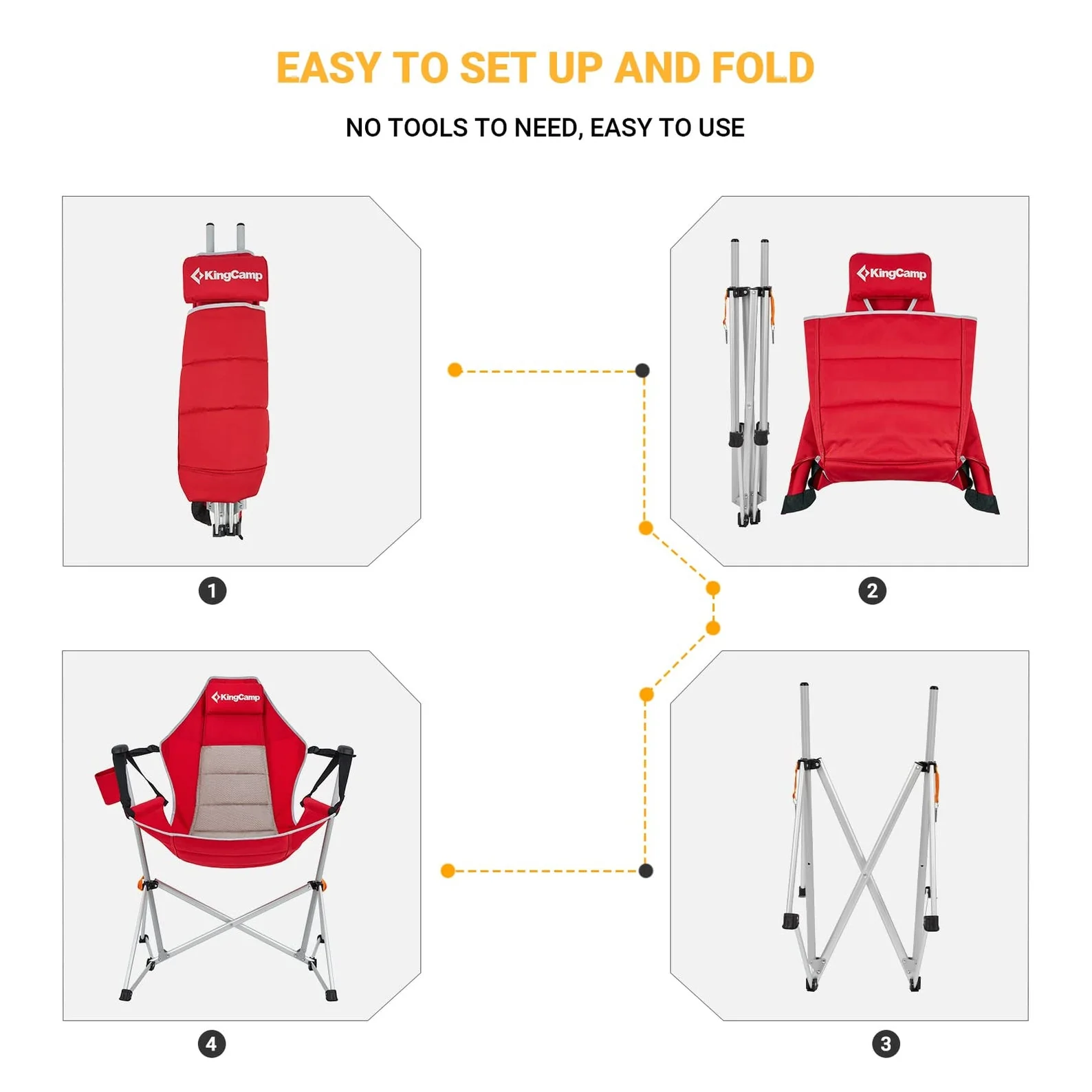 EASY TO SET UP AND FOLD

NO TOOLS TO NEED, EASY TO USE

KingCamp

1

KingCamp

2

KingCamp

4

3