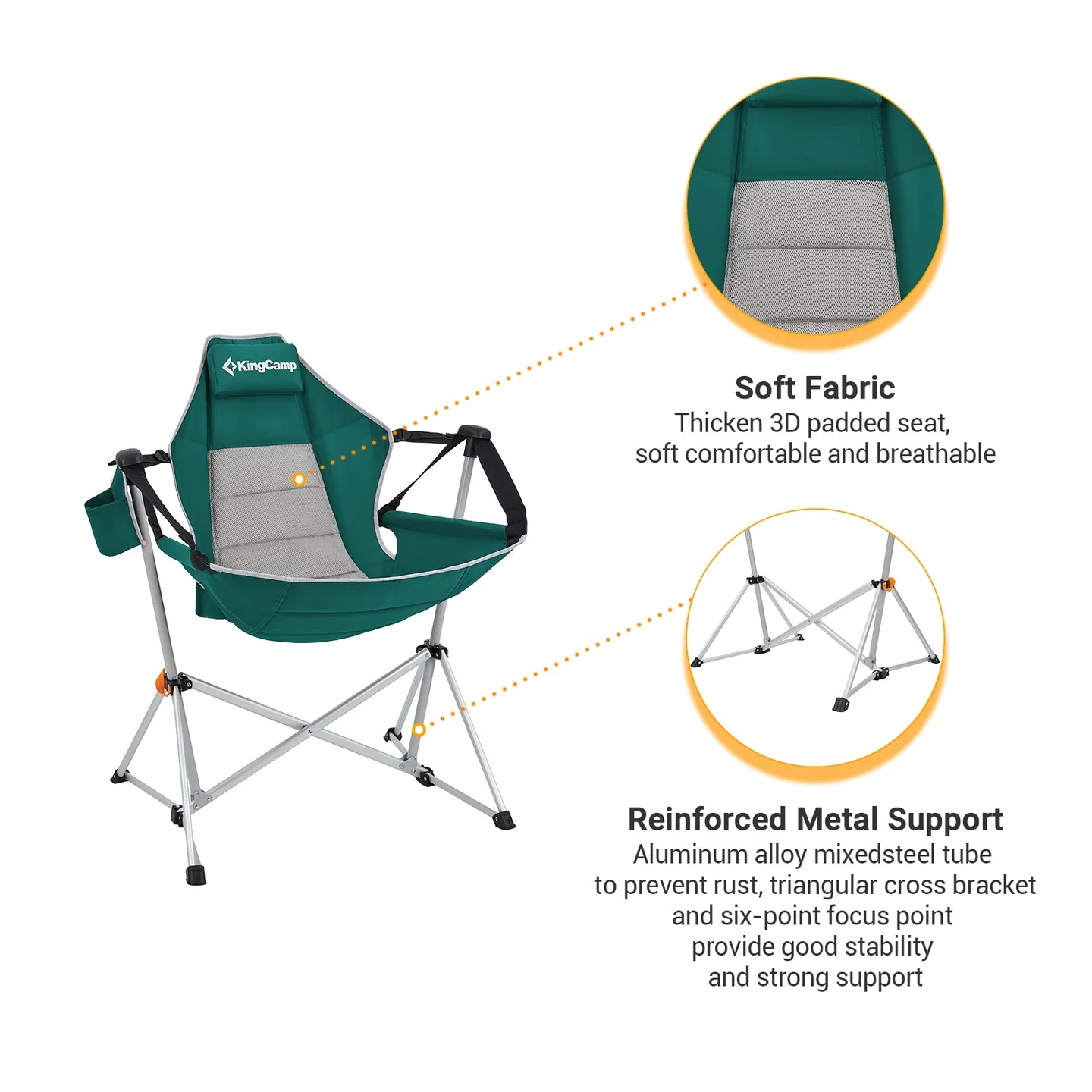 KingCamp

Soft Fabric
Thicken 3D padded seat, soft comfortable and breathable

Reinforced Metal Support
Aluminum alloy mixedsteel tube to prevent rust, triangular cross bracket and six-point focus point provide good stability and strong support