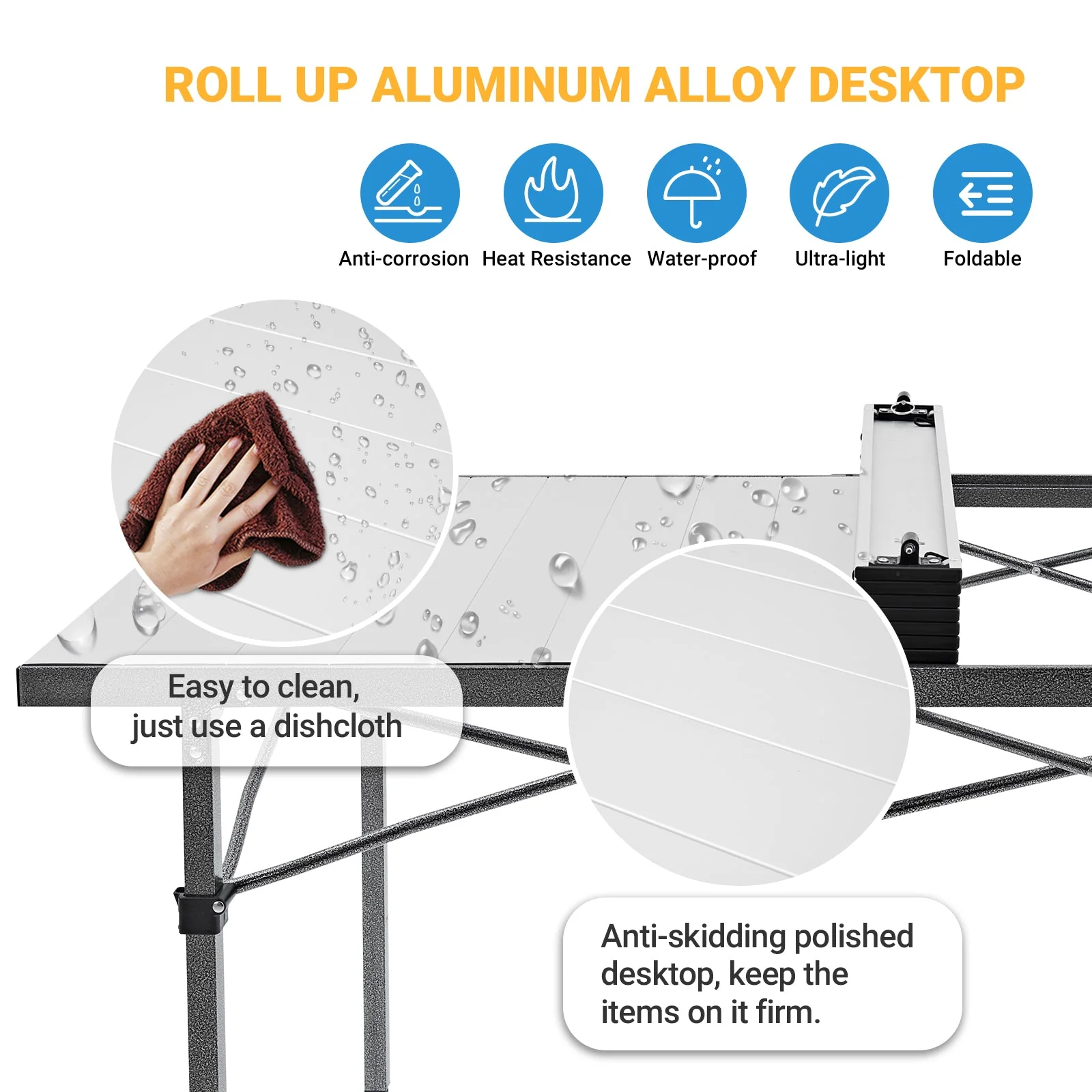 ROLL UP ALUMINUM ALLOY DESKTOP

Anti-corrosion Heat Resistance Water-proof Ultra-light Foldable

Easy to clean, just use a dishcloth

Anti-skidding polished desktop, keep the items on it firm.