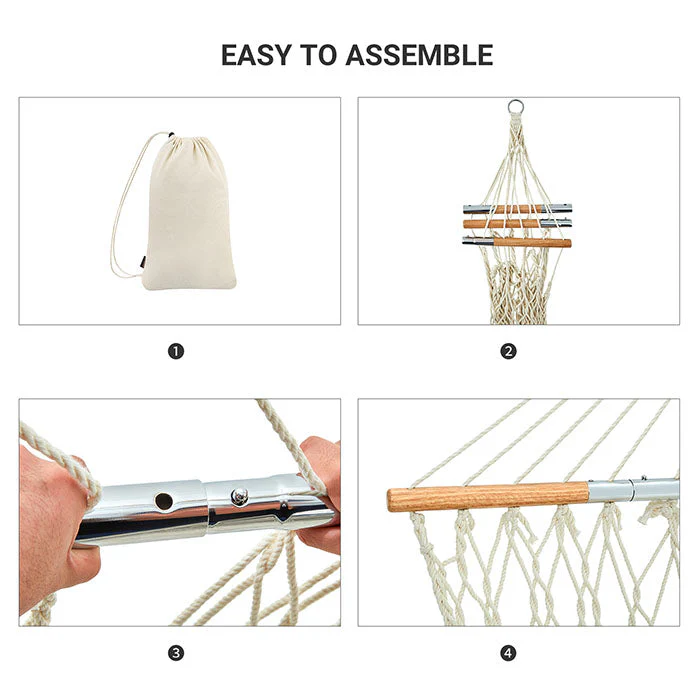 EASY TO ASSEMBLE

1

2

3

4