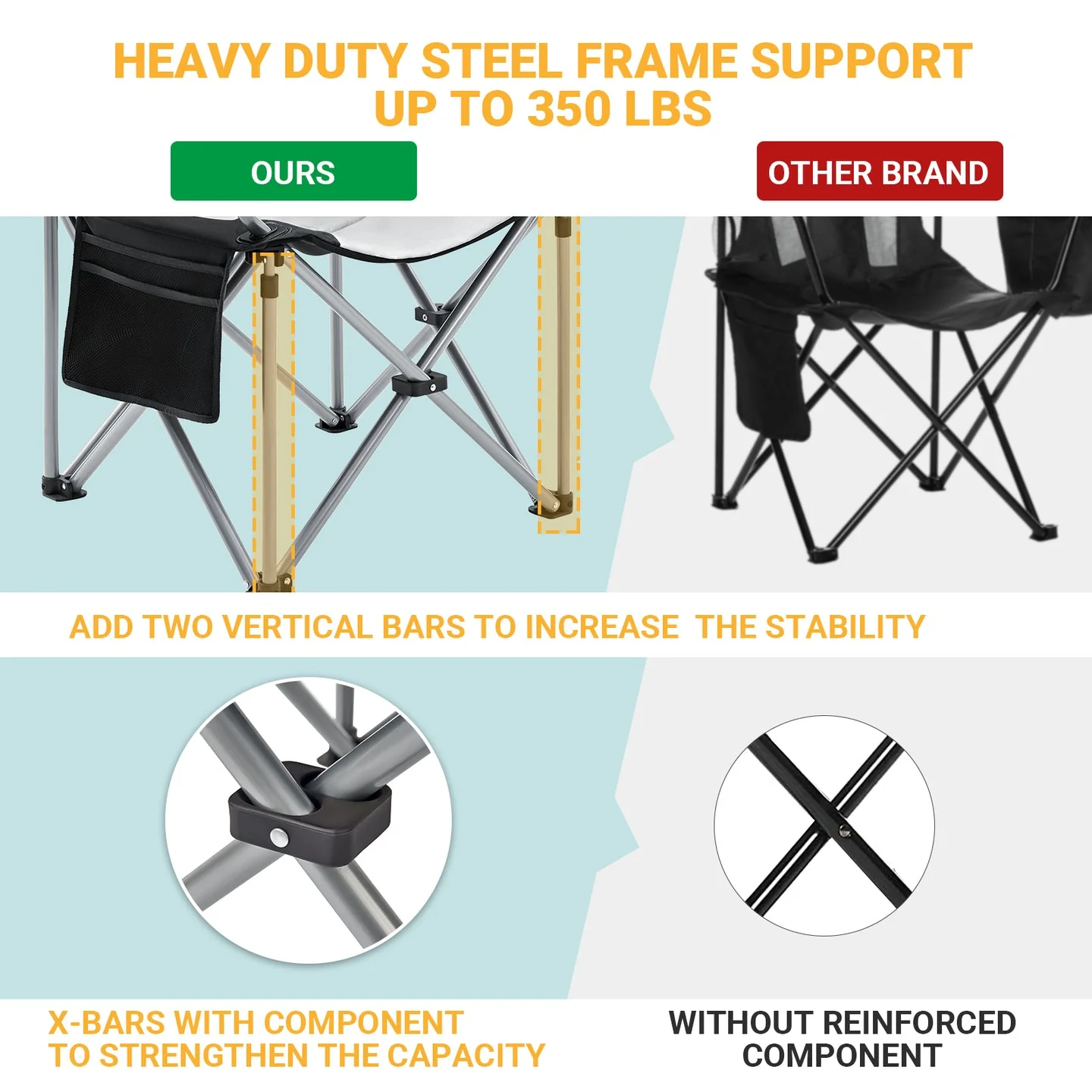 HEAVY DUTY STEEL FRAME SUPPORT
UP TO 350 LBS

OURS

OTHER BRAND

ADD TWO VERTICAL BARS TO INCREASE THE STABILITY

X-BARS WITH COMPONENT
TO STRENGTHEN THE CAPACITY

WITHOUT REINFORCED
COMPONENT