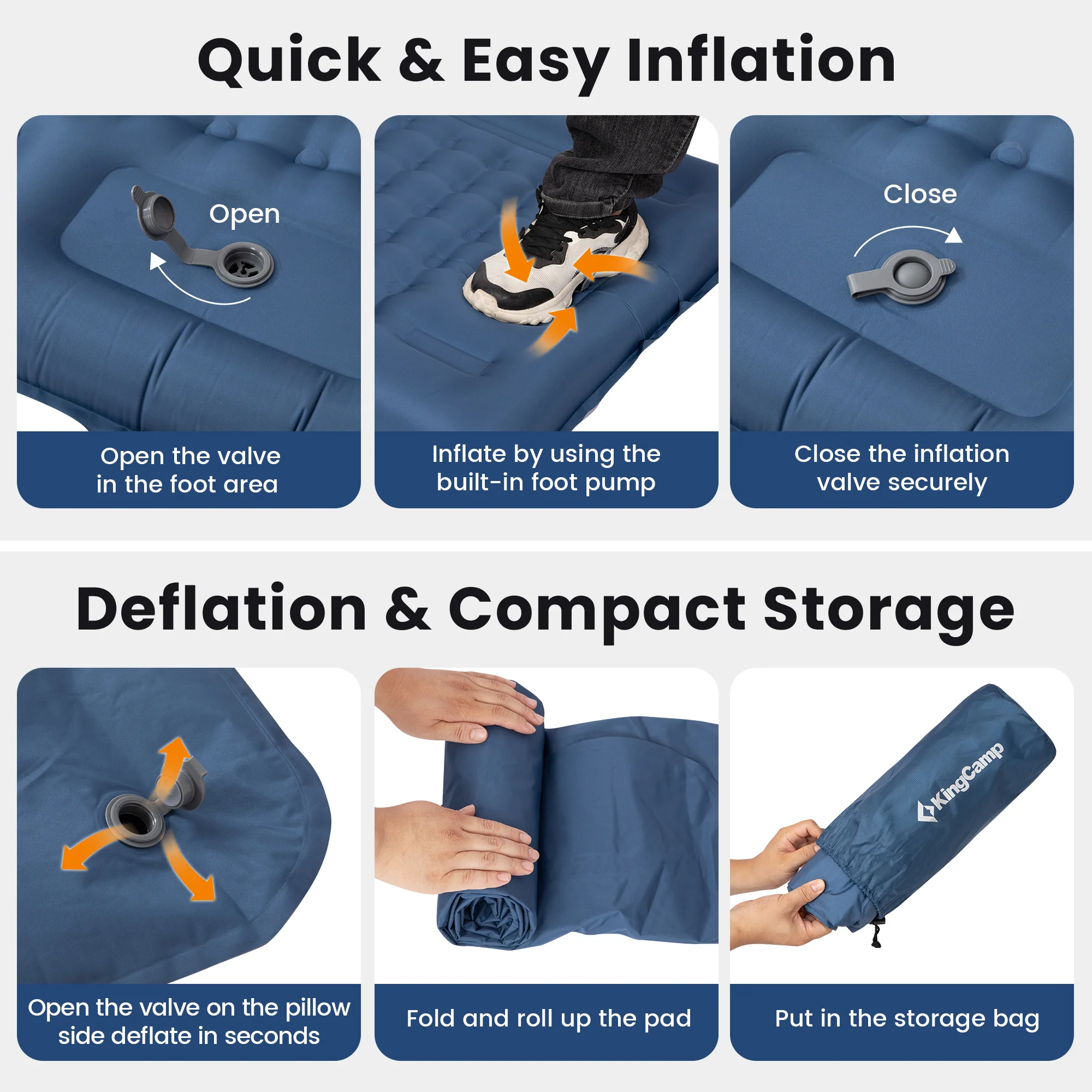 Quick & Easy Inflation

Open

Open the valve in the foot area

Inflate by using the built-in foot pump

Close

Close the inflation valve securely

Deflation & Compact Storage

Open the valve on the pillow side deflate in seconds

Fold and roll up the pad

KingCamp

Put in the storage bag