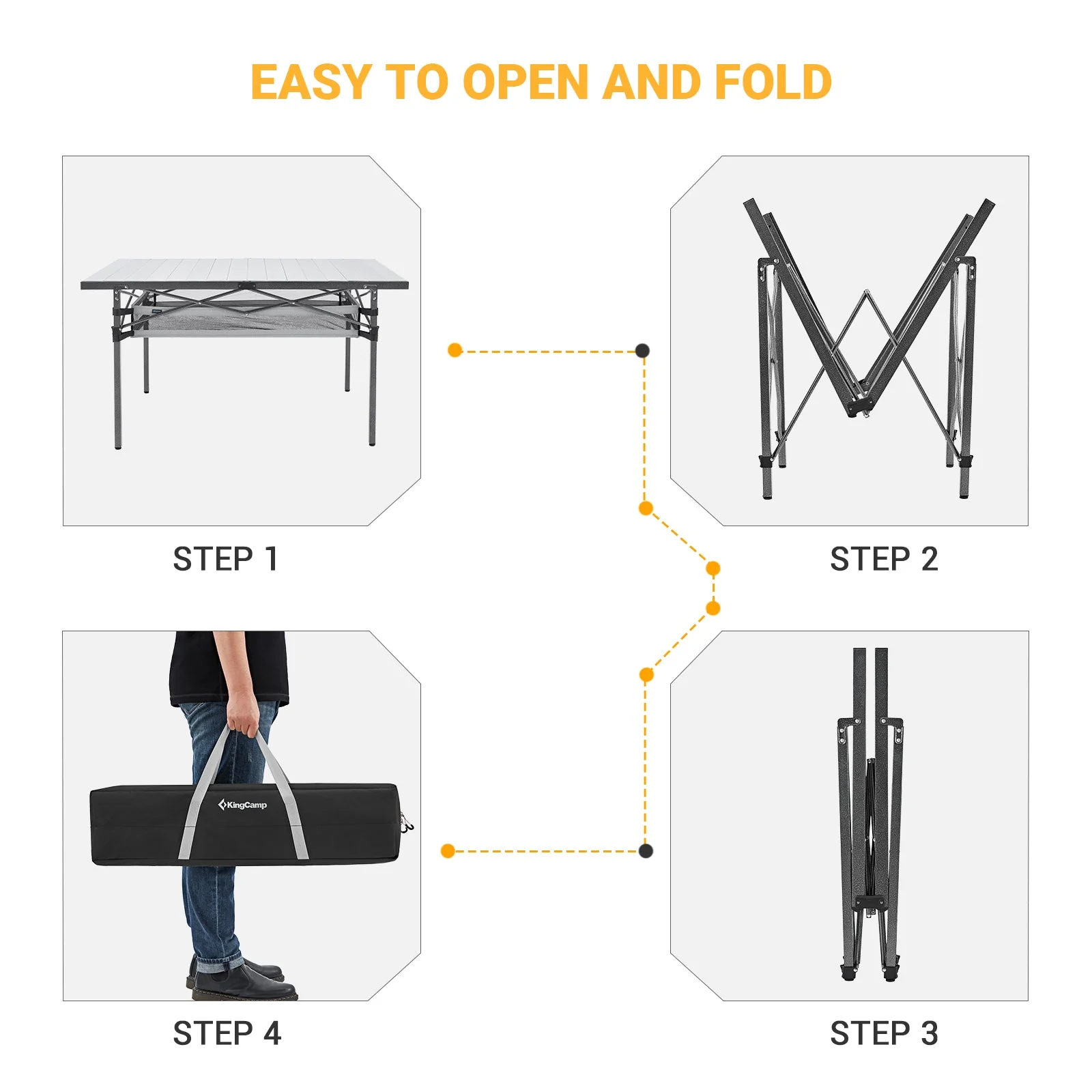 EASY TO OPEN AND FOLD

STEP 1

STEP 2

KingCamp

STEP 4

STEP 3