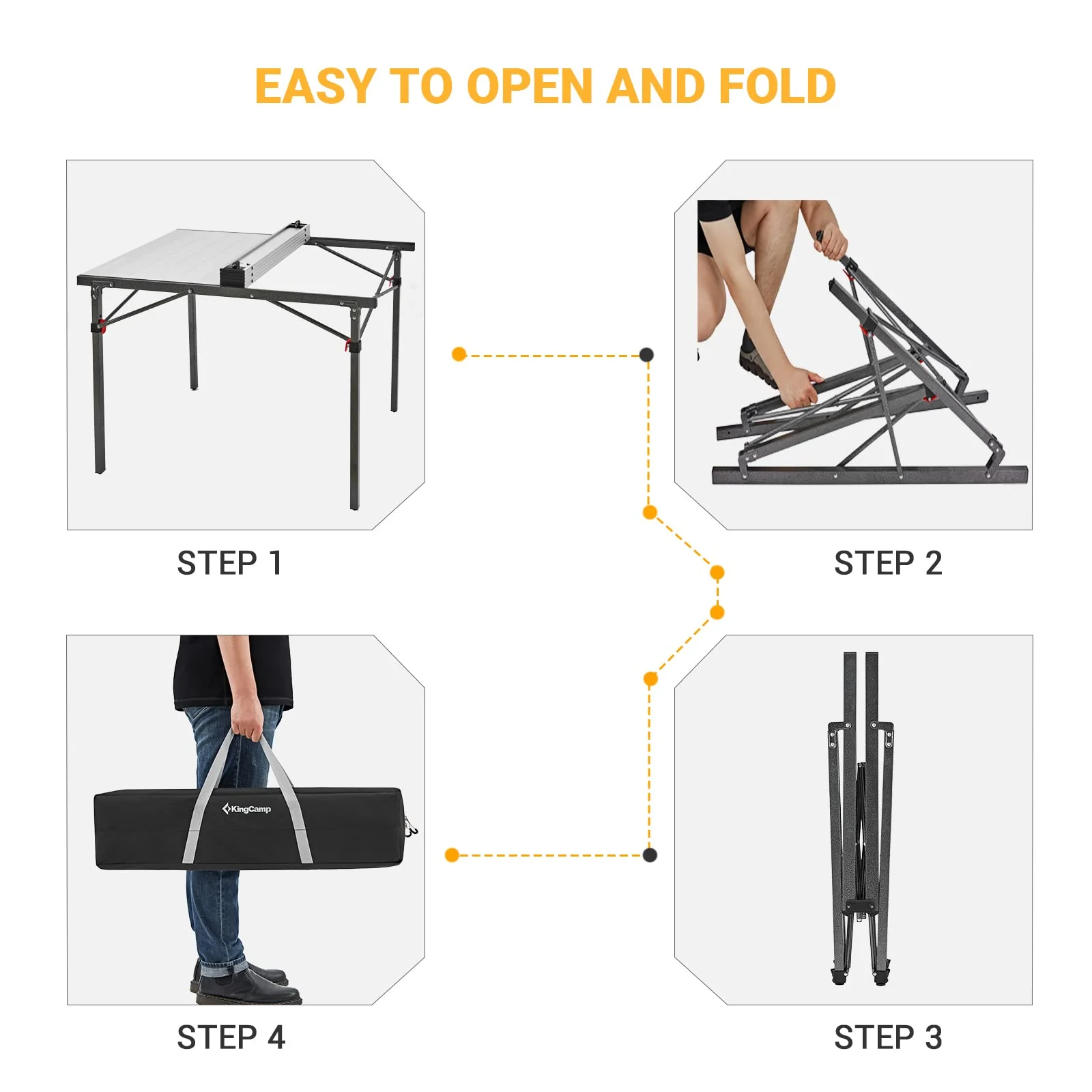 EASY TO OPEN AND FOLD

STEP 1

STEP 2

KingCamp

STEP 4

STEP 3