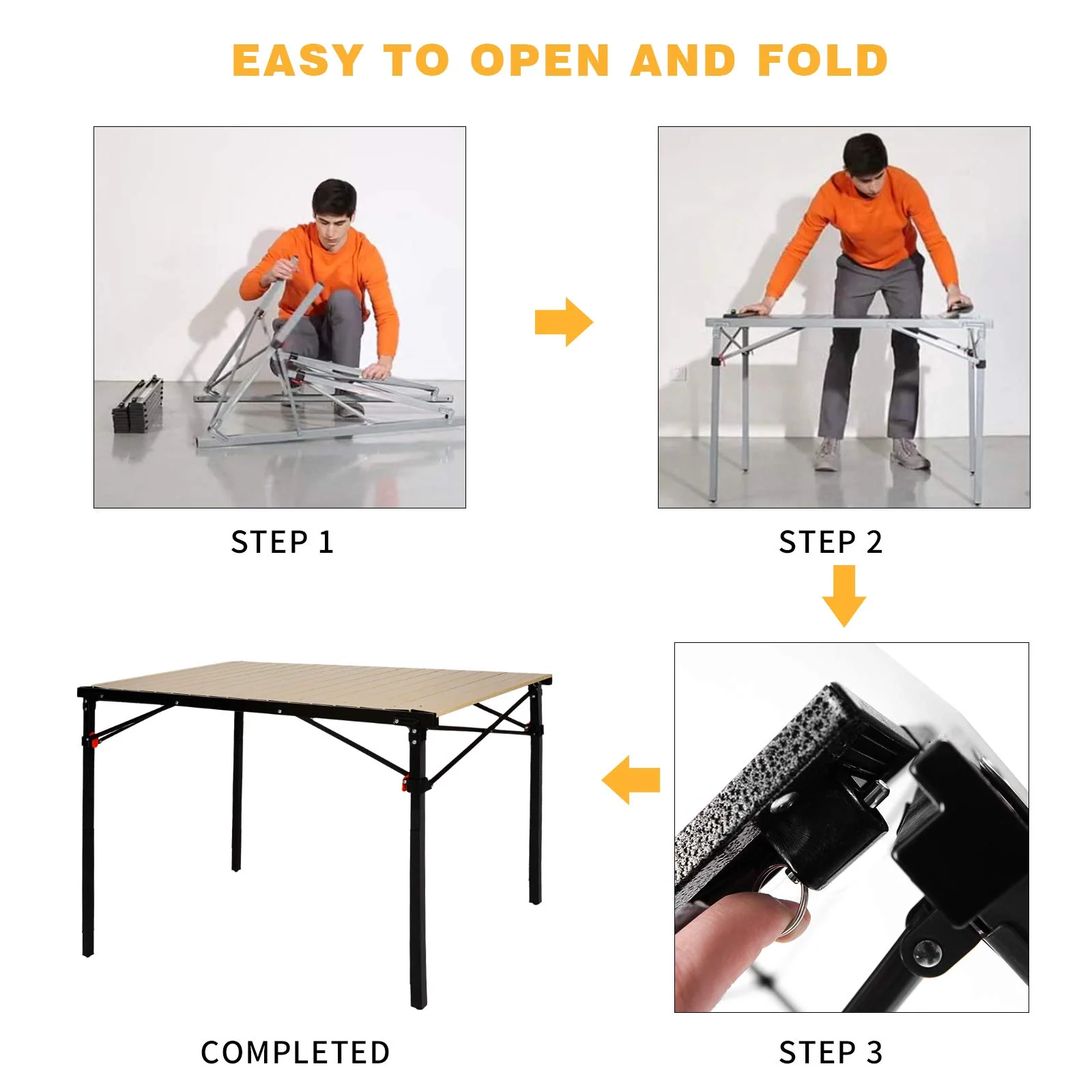 EASY TO OPEN AND FOLD

STEP 1

STEP 2

STEP 3

COMPLETED