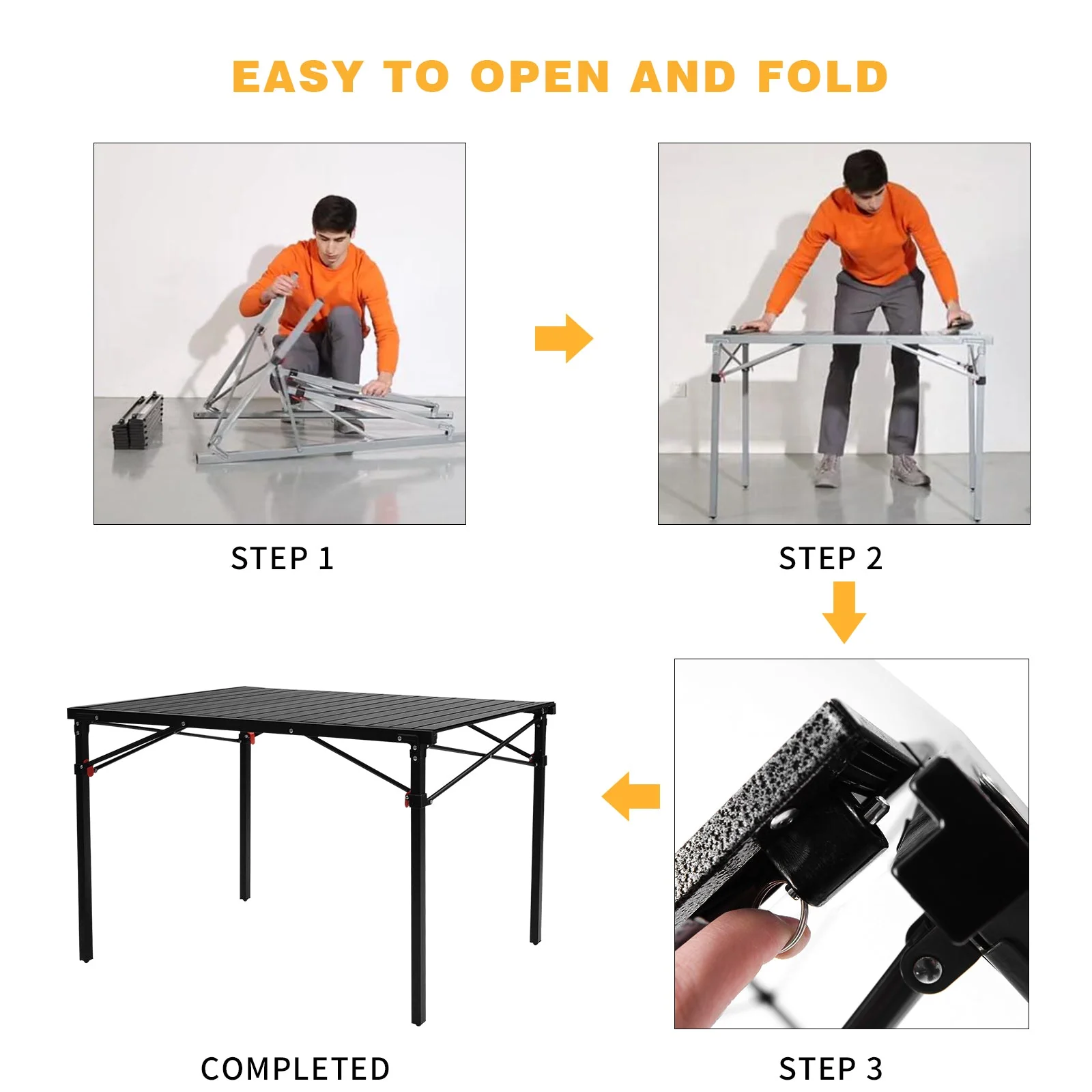 EASY TO OPEN AND FOLD

STEP 1

STEP 2

STEP 3

COMPLETED