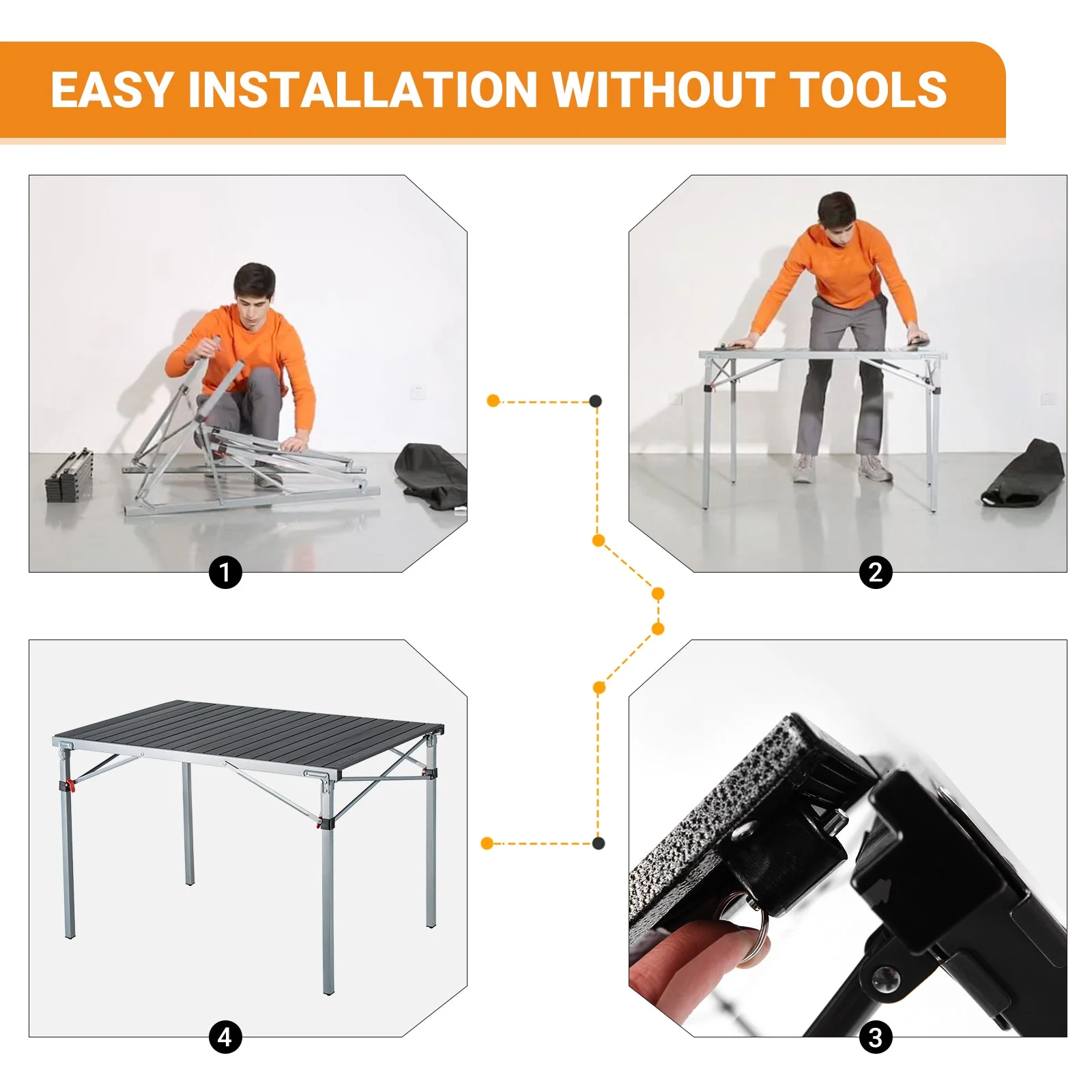 EASY INSTALLATION WITHOUT TOOLS

1

2

4

3