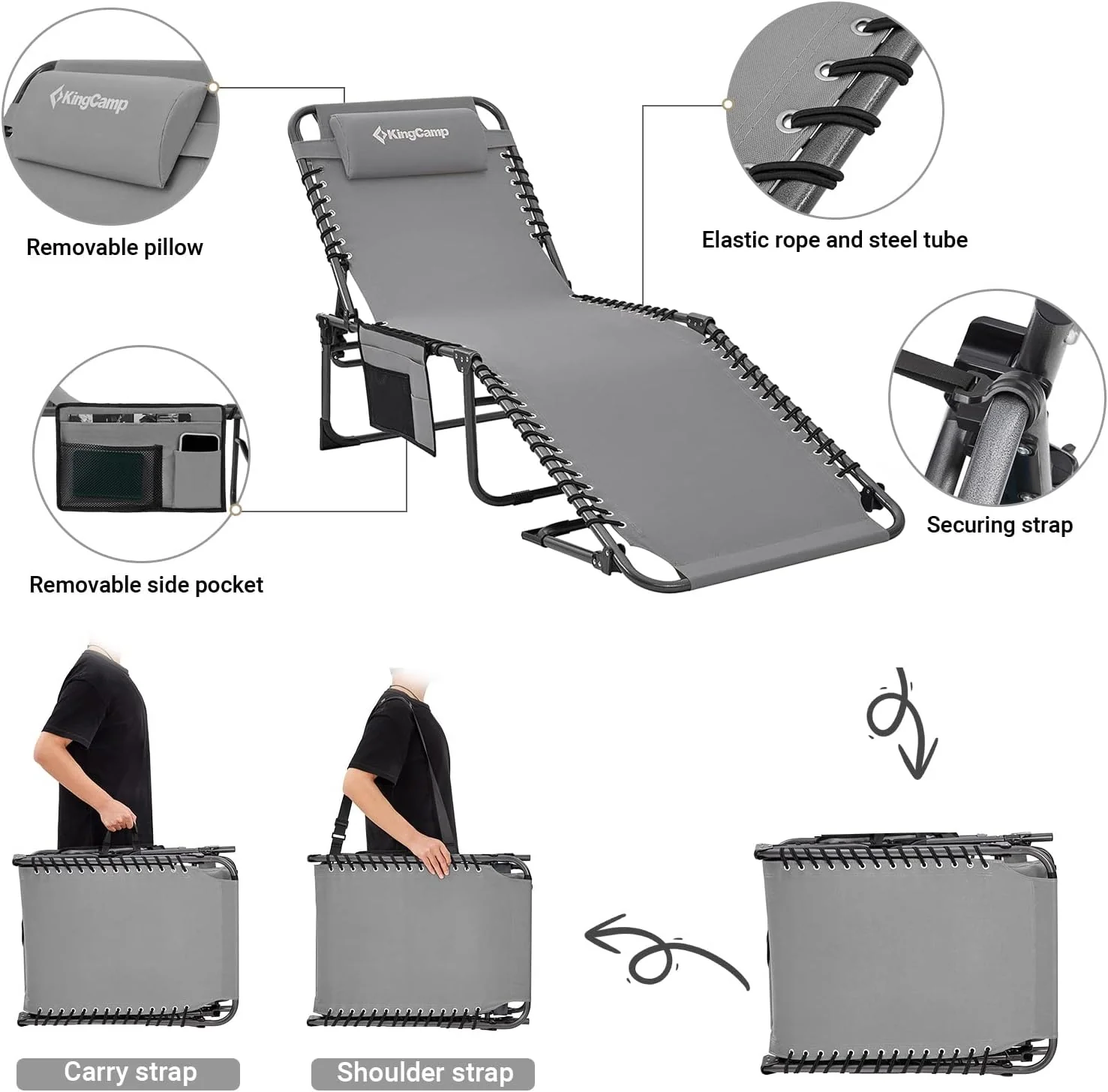 KingCamp

Removable pillow

KingCamp

Elastic rope and steel tube

Securing strap

Removable side pocket

Carry strap

Shoulder strap